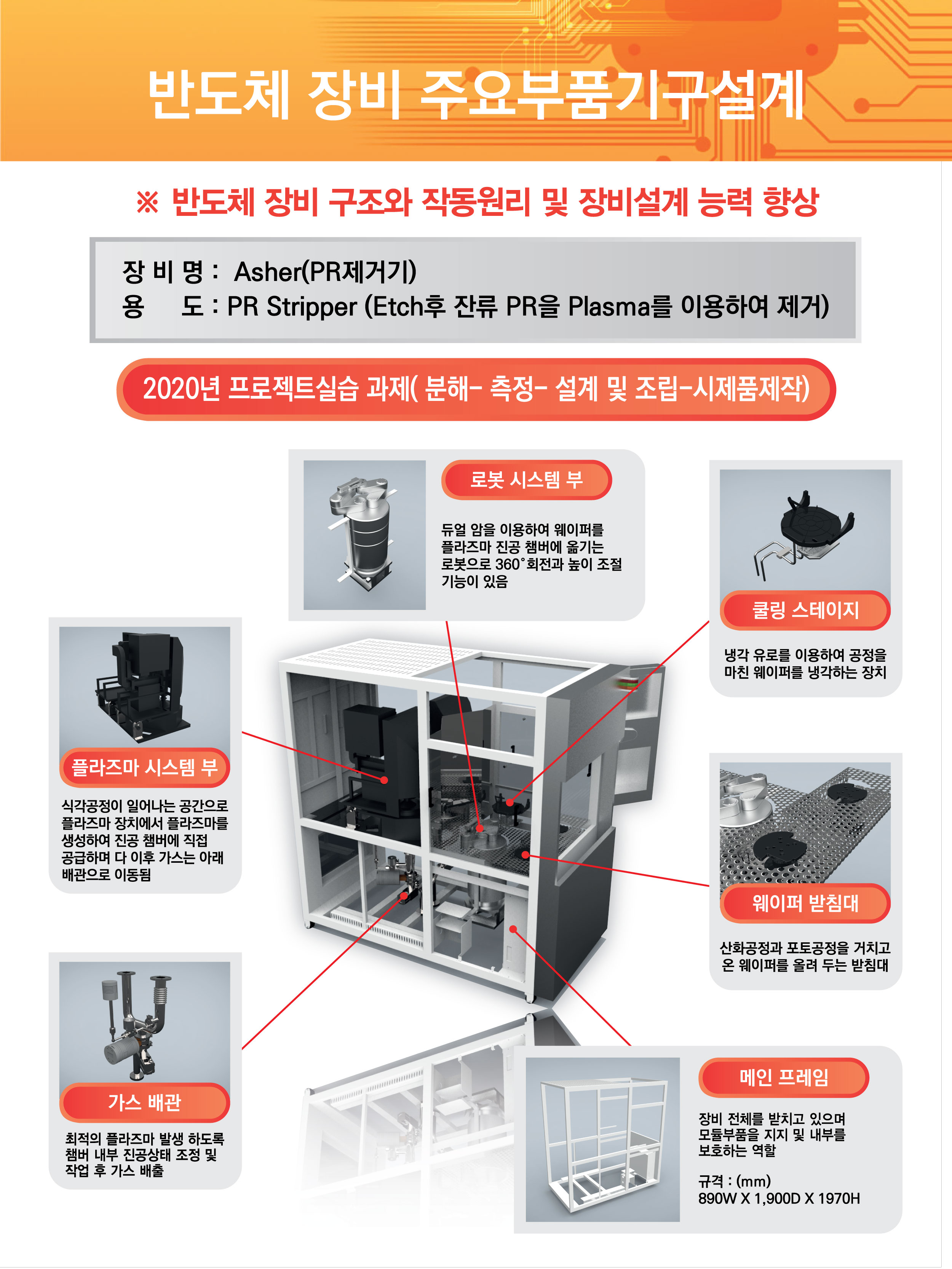 반도체 장비 주요부품기구설계

※ 반도체 장비 구조와 작동원리 및 장비설계 능력 향상

장 비 명 : Asher(PR제거기)
용 도 : PR Stripper (Etch후 잔류 PR을 Plasma를 이용하여 제거)

2020년 프로젝트실습 과제( 분해- 측정- 설계 및 조립-시제품제작)

로봇 시스템 부

듀얼 암을 이용하여 웨이퍼를 플라즈마 진공 챔버에 옮기는 로봇으로 360˚회전과 높이 조절 기능이 있음

쿨링 스테이지

냉각 유로를 이용하여 공정을 마친 웨이퍼를 냉각하는 장치

플라즈마 시스템 부

식각공정이 일어나는 공간으로 플라즈마 장치에서 플라즈마를 생성하여 진공 챔버에 직접 공급하며 다 이후 가스는 아래 배관으로 이동됨

웨이퍼 받침대

산화공정과 포토공정을 거치고 온 웨이퍼를 올려 두는 받침대

가스 배관

최적의 플라즈마 발생 하도록 챔버 내부 진공상태 조정 및 작업 후 가스 배출

메인 프레임

장비 전체를 받치고 있으며 모듈부품을 지지 및 내부를 보호하는 역할

규격 : (mm)
890W X 1,900D X 1970H