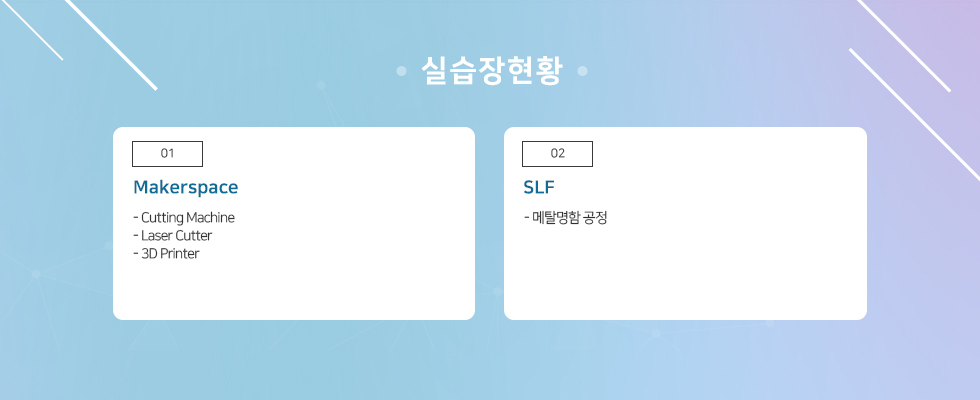 실습장현황

01

Makerspace

- Cutting Machine
- Laser Cutter
- 3D Printer

02

SLF

- 메탈명함 공정