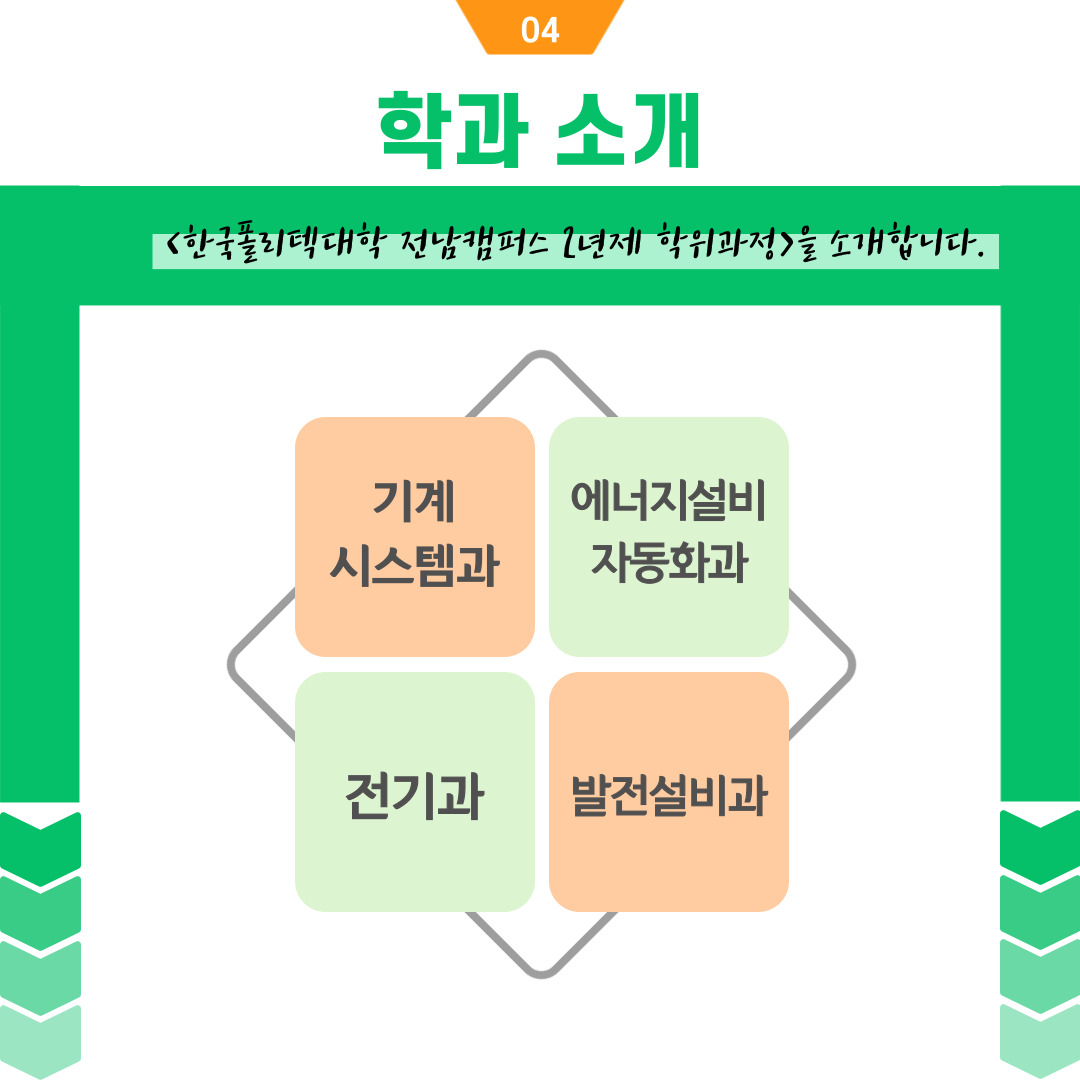 04

학과 소개

<한국폴리텍대학 전남캠퍼스 2년제 학위과정>을 소개합니다.

기계
시스템과

에너지설비
자동화과

전기과

발전설비과