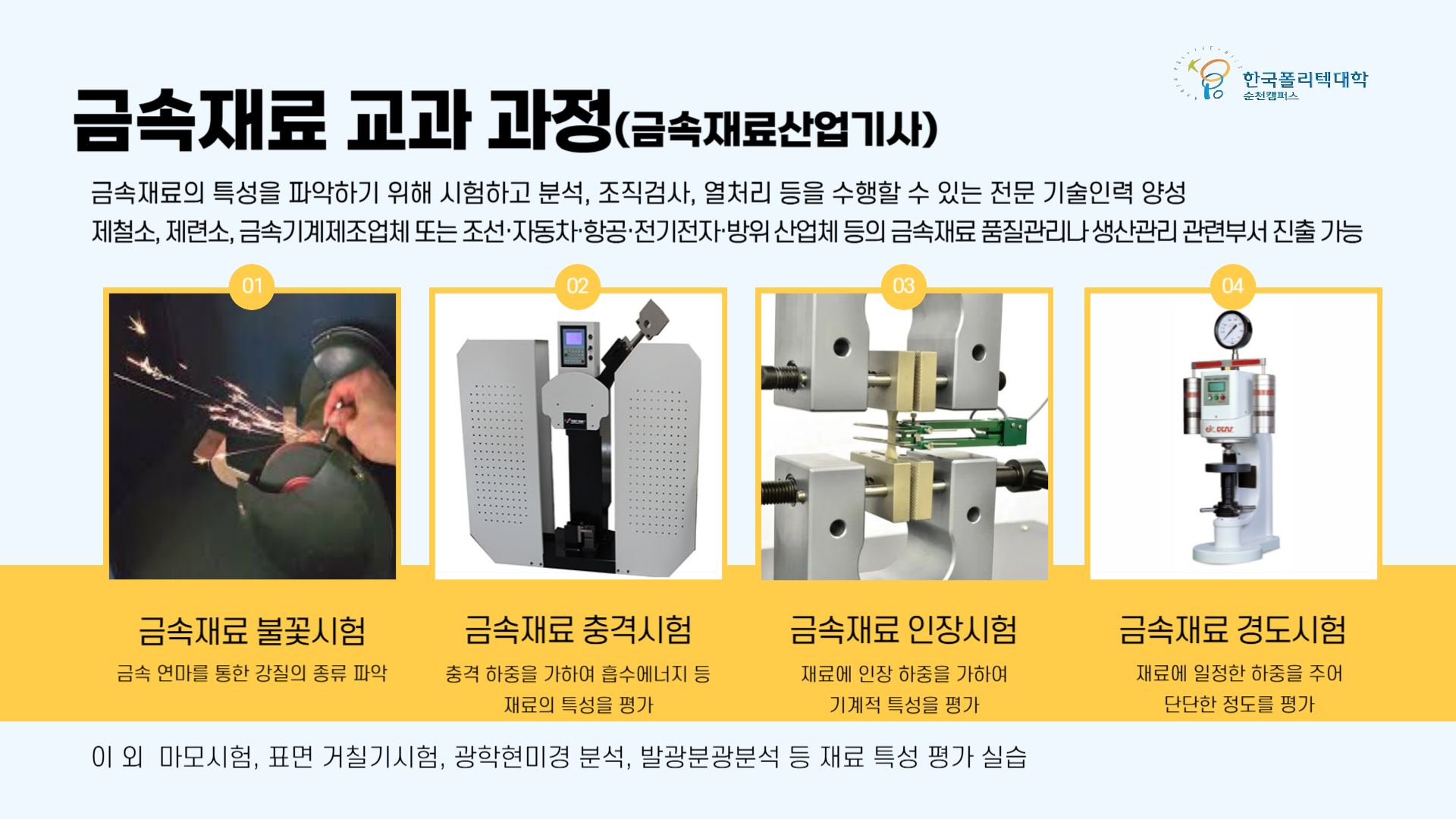 한국폴리텍대학
순천캠퍼스

금속재료 교과 과정(금속재료산업기사)

금속재료의 특성을 파악하기 위해 시험하고 분석, 조직검사, 열처리 등을 수행할 수 있는 전문 기술인력 양성
제철소, 제련소, 금속기계제조업체 또는 조선·자동차·항공·전기전자·방위 산업체 등의 금속재료 품질관리나 생산관리 관련부서 진출 가능

01
금속재료 불꽃시험
금속 연마를 통한 강질의 종류 파악

02
금속재료 충격시험
충격 하중을 가하여 흡수에너지 등 재료의 특성을 평가

03
금속재료 인장시험
재료에 인장 하중을 가하여 기계적 특성을 평가

04
금속재료 경도시험
재료에 일정한 하중을 주어 단단한 정도를 평가

이 외 마모시험, 표면 거칠기시험, 광학현미경 분석, 발광분광분석 등 재료 특성 평가 실습